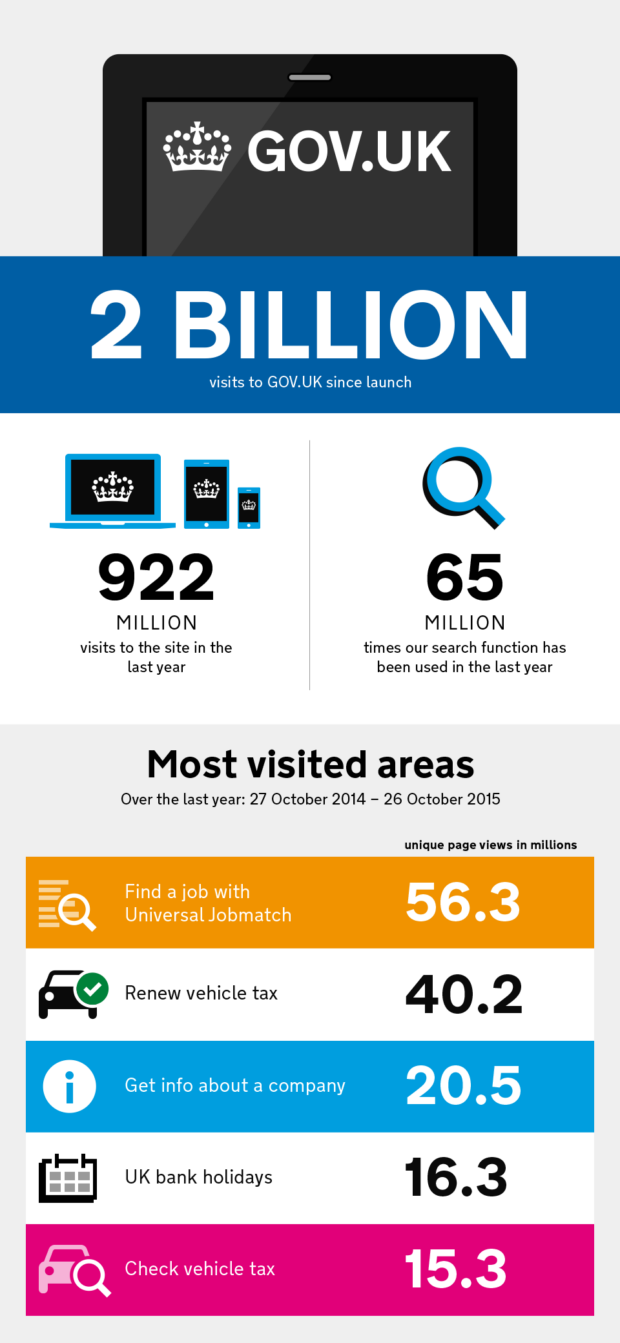 GOV.UK

2 BILLION
visits to GOV.UK since launch

922
MILLION
visits to the site in the last year

65
MILLION
times our search function has been used in the last year

Most visited areas
Over the last year: 27 October 2014 – 26 October 2015

unique page views in millions

| | |
|---|---|
| Find a job with Universal Jobmatch | 56.3 |
| Renew vehicle tax | 40.2 |
| Get info about a company | 20.5 |
| UK bank holidays | 16.3 |
| Check vehicle tax | 15.3 |