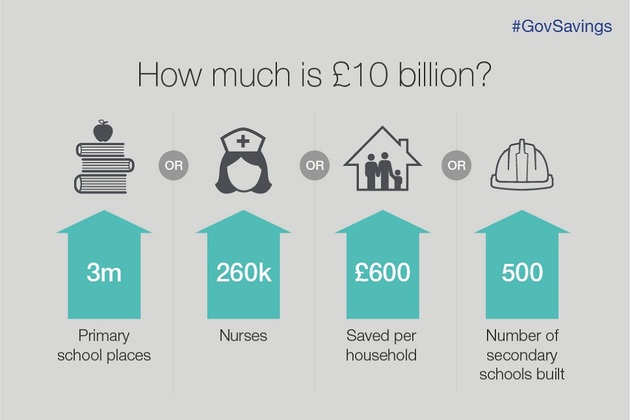 #GovSavings

How much is £10 billion?

OR

OR

OR

3m

Primary school places

260k

Nurses

£600

Saved per household

500

Number of secondary schools built